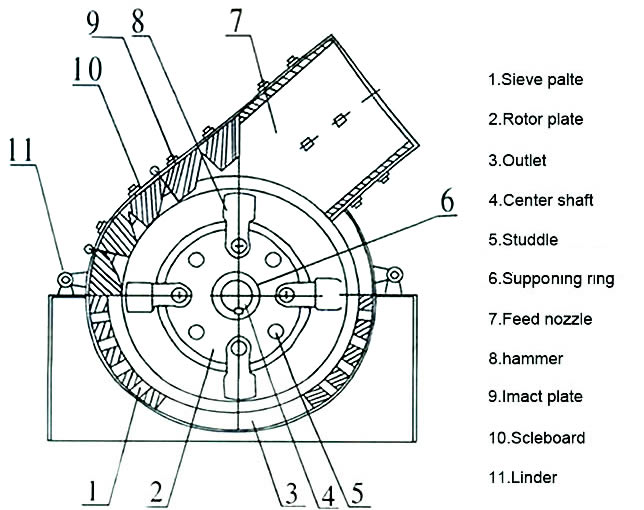 9 8 7
10
11
6
1 2 3 4 5

1.Sieve palte
2.Rotor plate
3.Outlet
4.Center shaft
5.Studdle
6.Supponing ring
7.Feed nozzle
8.hammer
9.Imact plate
10.Scleboard
11.Linder