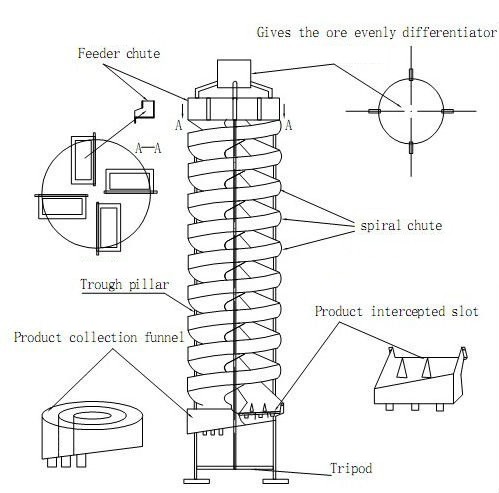 Gives the ore evenly differentiator

Feeder chute

A

A

A—A

spiral chute

Trough pillar

Product intercepted slot

Product collection funnel

Tripod